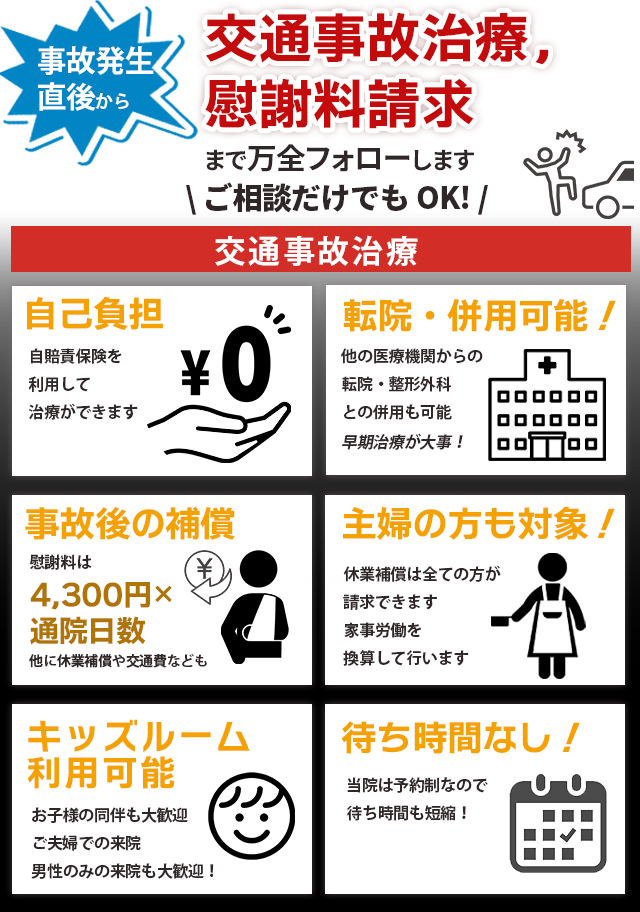 事故発生直後から

交通事故治療，慰謝料請求

まで万全フォローします
\ ご相談だけでも OK! /

交通事故治療

自己負担

自賠責保険を利用して治療ができます

¥0

転院・併用可能！

他の医療機関からの転院・整形外科との併用も可能
早期治療が大事！

事故後の補償

慰謝料は
4,300円×通院日数
他に休業補償や交通費なども

¥

主婦の方も対象！

休業補償は全ての方が請求できます
家事労働を換算して行います

キッズルーム利用可能

お子様の同伴も大歓迎
ご夫婦での来院
男性のみの来院も大歓迎！

待ち時間なし！

当院は予約制なので待ち時間も短縮！